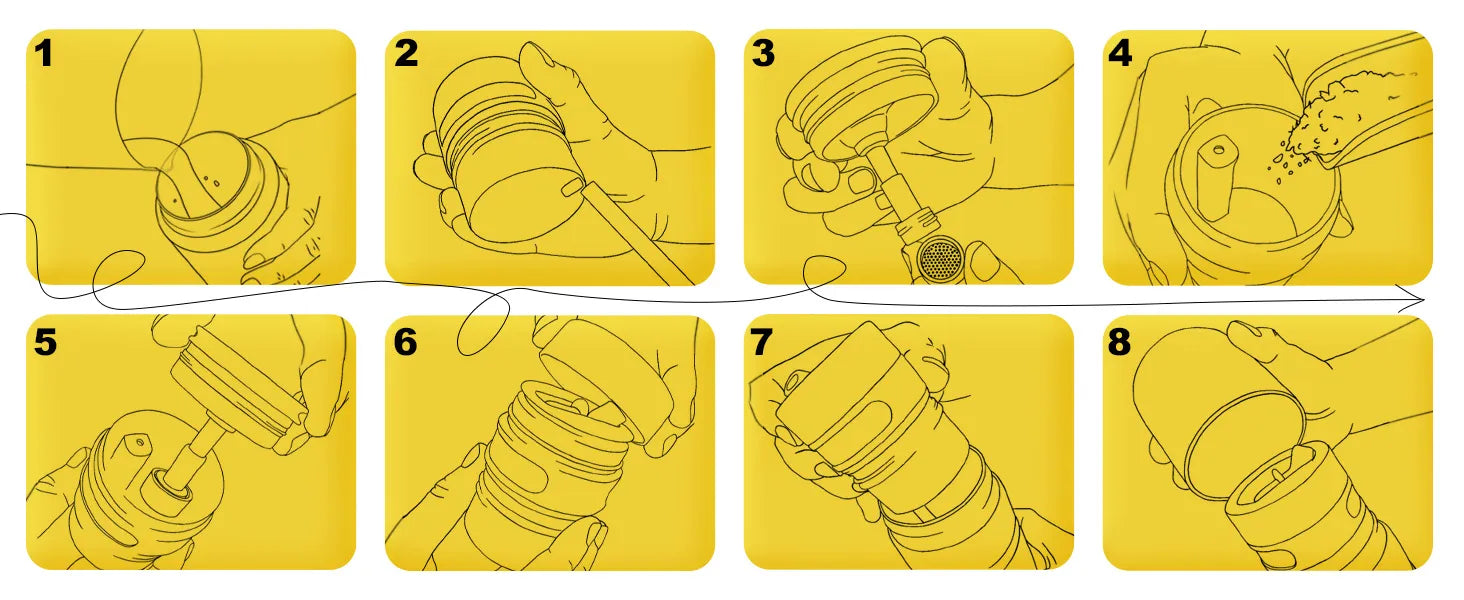 1

2

3

4

5

6

7

8