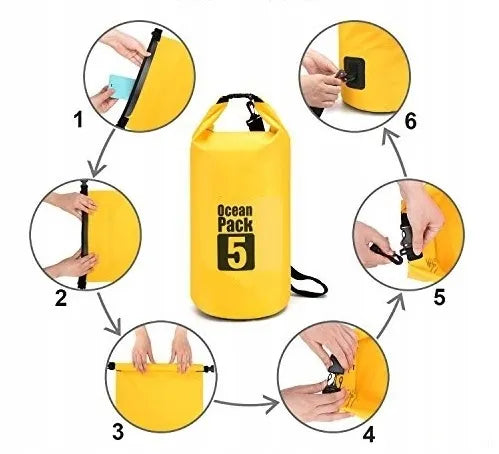 1

2

3

Ocean Pack 5

4

5

6