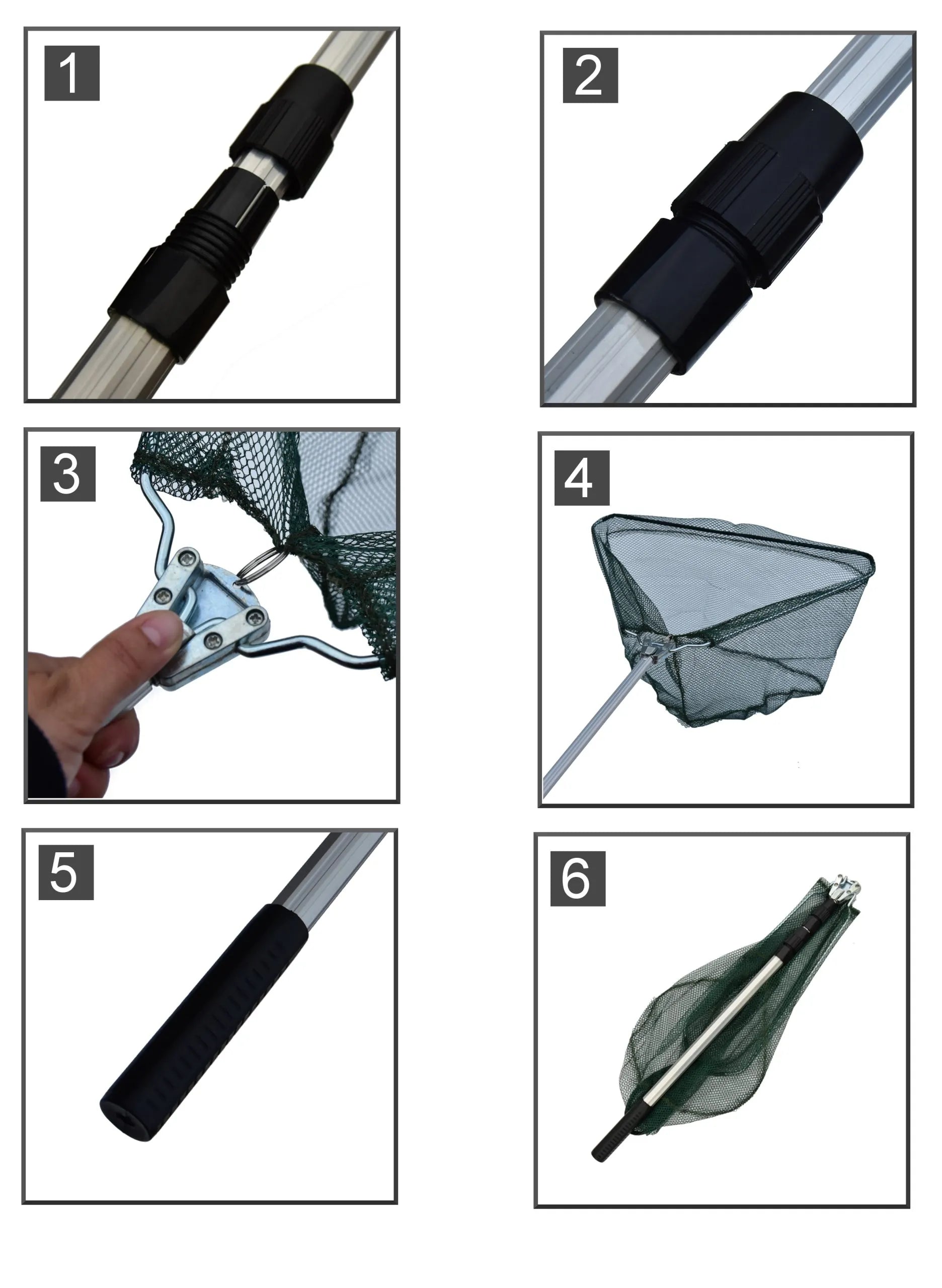 1

2

3

4

5

6