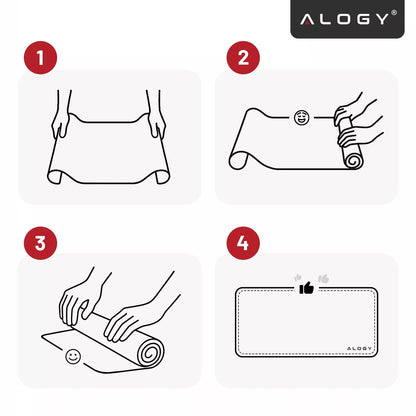 ALOGY®

1

2

3

4

ALOGY