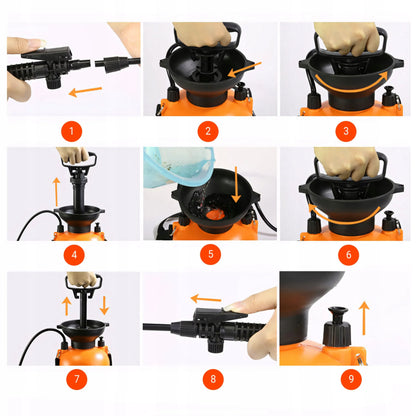 1

2

3

4

5

6

7

8

9