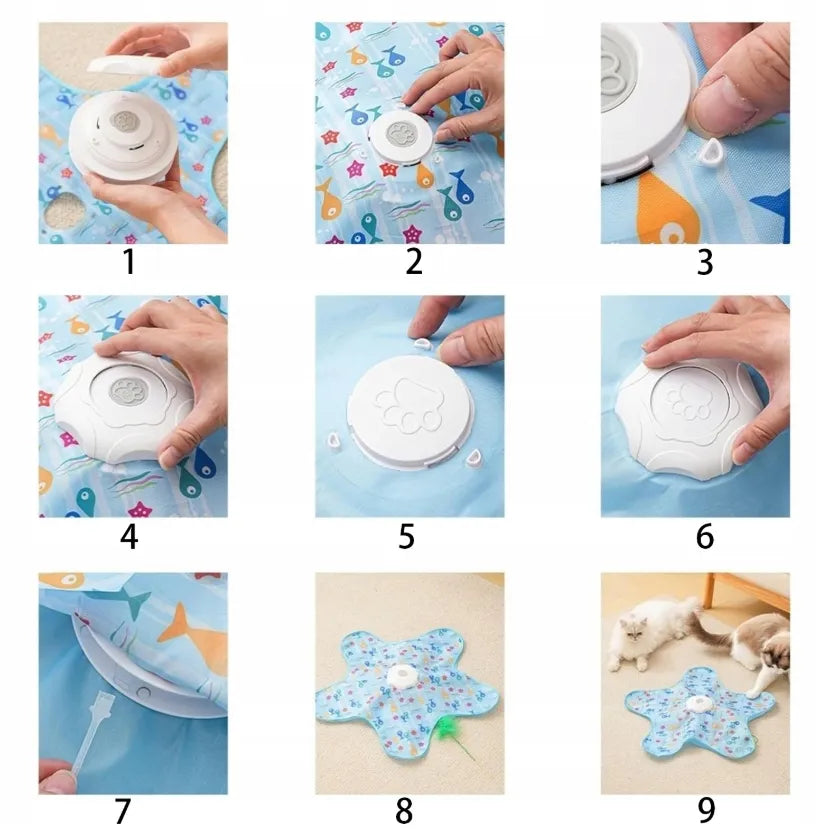 1

2

3

4

5

6

7

8

9