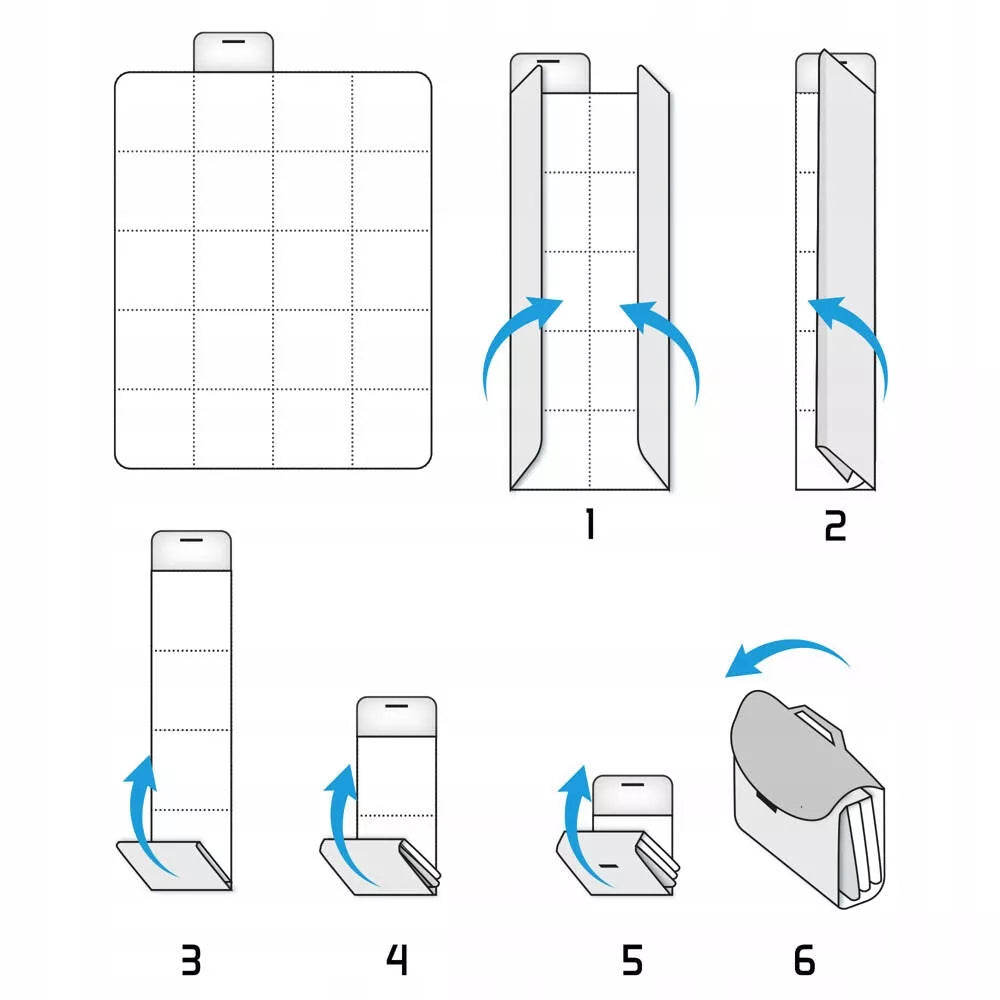 1
2
3
4
5
6